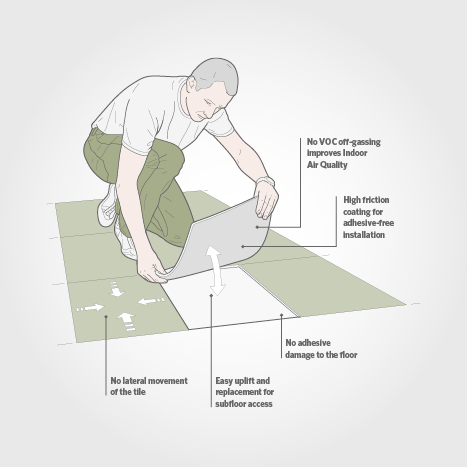 No VOC off-gassing improves Indoor Air Quality

High friction coating for adhesive-free installation

No adhesive damage to the floor

No lateral movement of the tile

Easy uplift and replacement for subfloor access