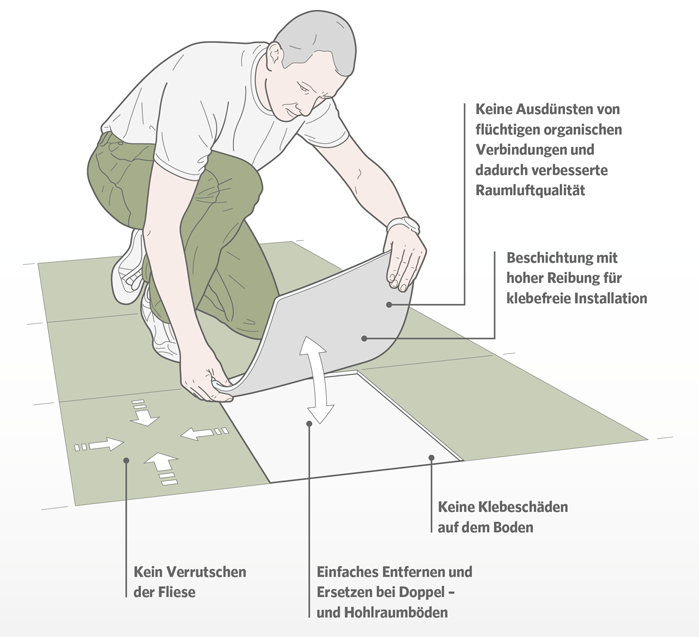 Keine Ausdünsten von flüchtigen organischen Verbindungen und dadurch verbesserte Raumluftqualität

Beschichtung mit hoher Reibung für klebefreie Installation

Keine Klebeschäden auf dem Boden

Kein Verrutschen der Fliese

Einfaches Entfernen und Ersetzen bei Doppel – und Hohlraumböden