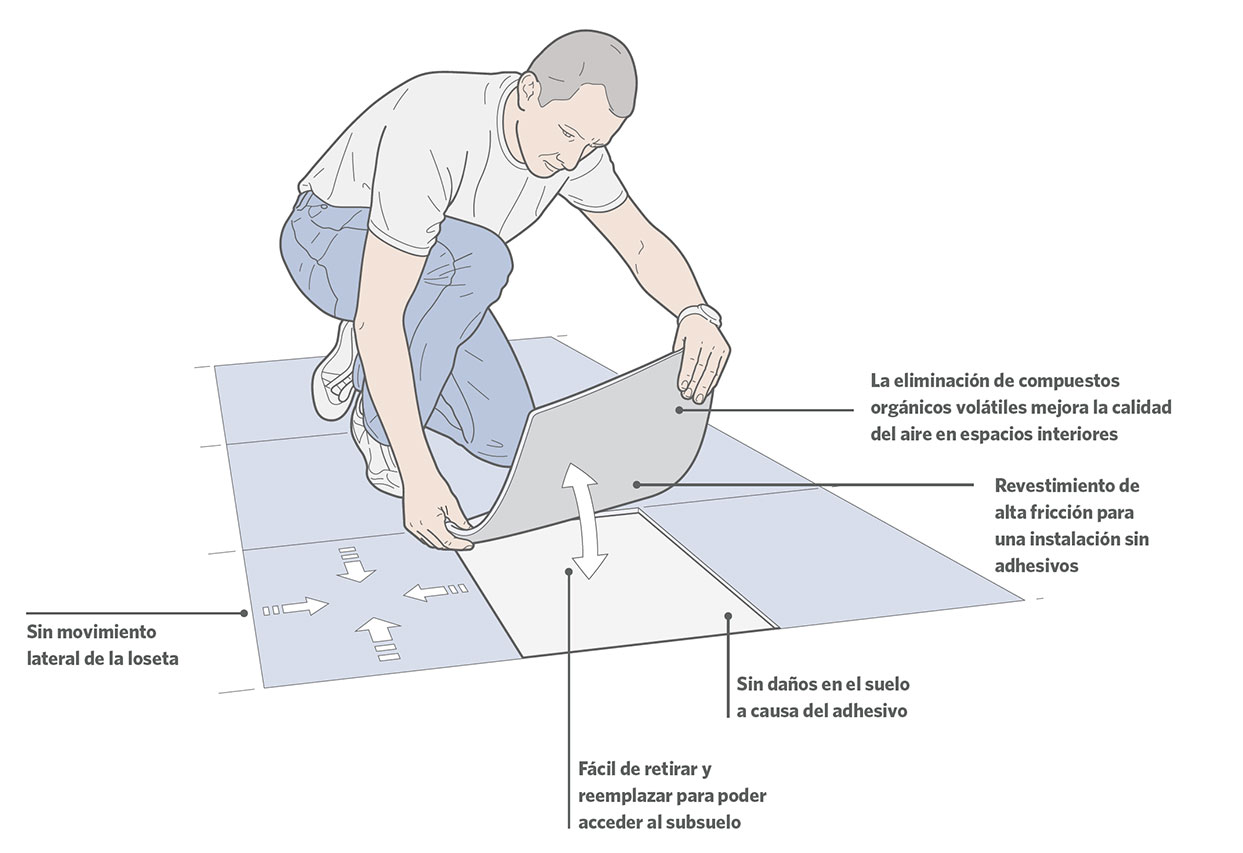 La eliminación de compuestos orgánicos volátiles mejora la calidad del aire en espacios interiores

Revestimiento de alta fricción para una instalación sin adhesivos

Sin movimiento lateral de la loseta

Sin daños en el suelo a causa del adhesivo

Fácil de retirar y reemplazar para poder acceder al subsuelo